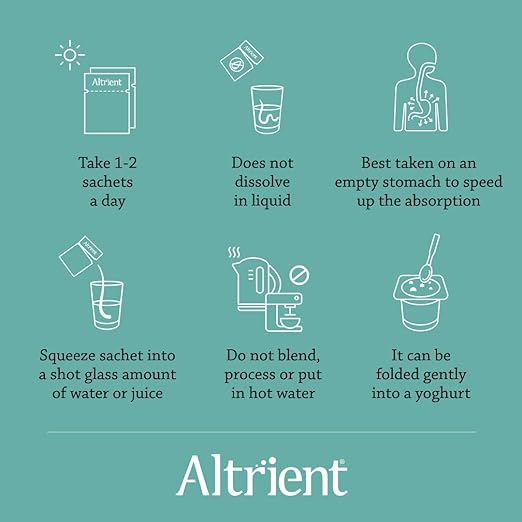 Altrient

Take 1-2 sachets a day

Altrient

Does not dissolve in liquid

Best taken on an empty stomach to speed up the absorption

Altrient

Squeeze sachet into a shot glass amount of water or juice

Do not blend, process or put in hot water

It can be folded gently into a yoghurt

Altrient®