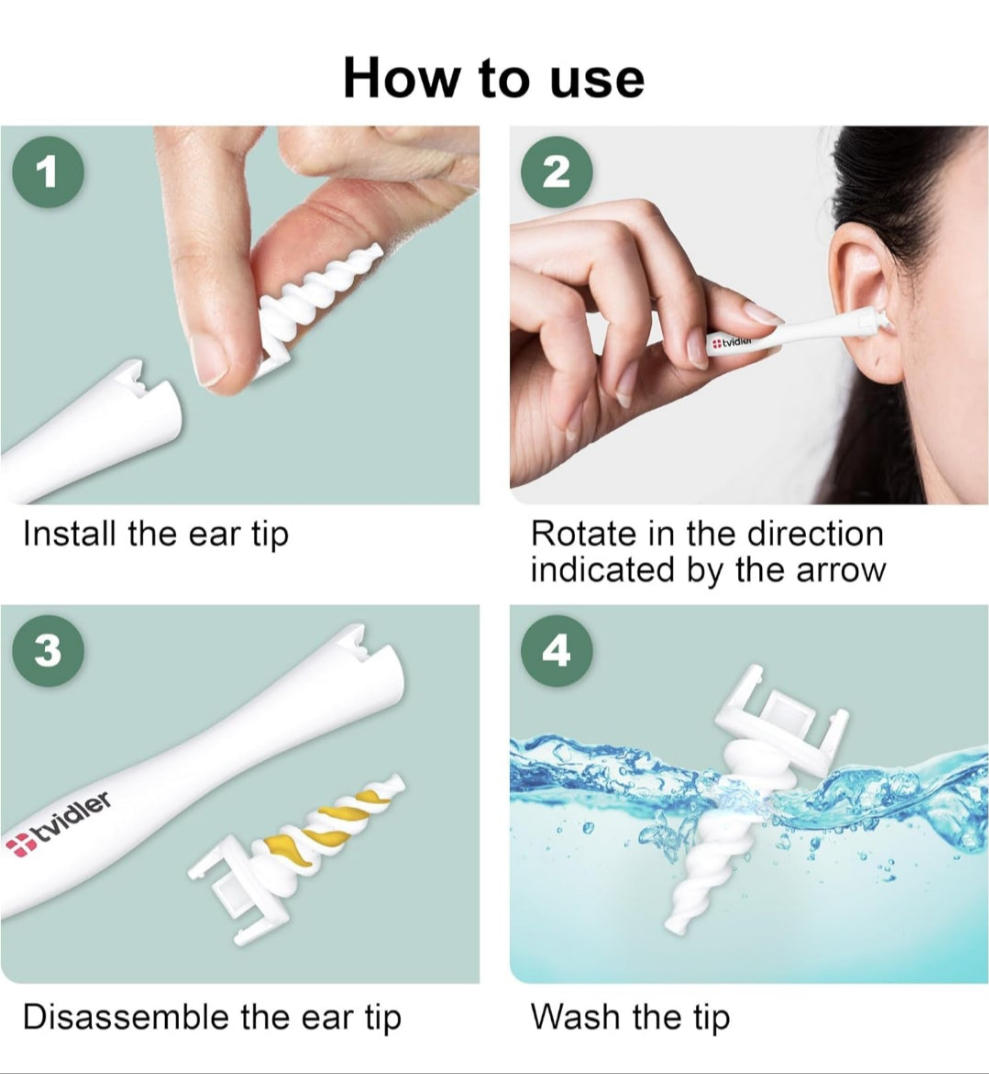 How to use

1

Install the ear tip

2

tvidler

Rotate in the direction indicated by the arrow

3

tvidler

Disassemble the ear tip

4

Wash the tip